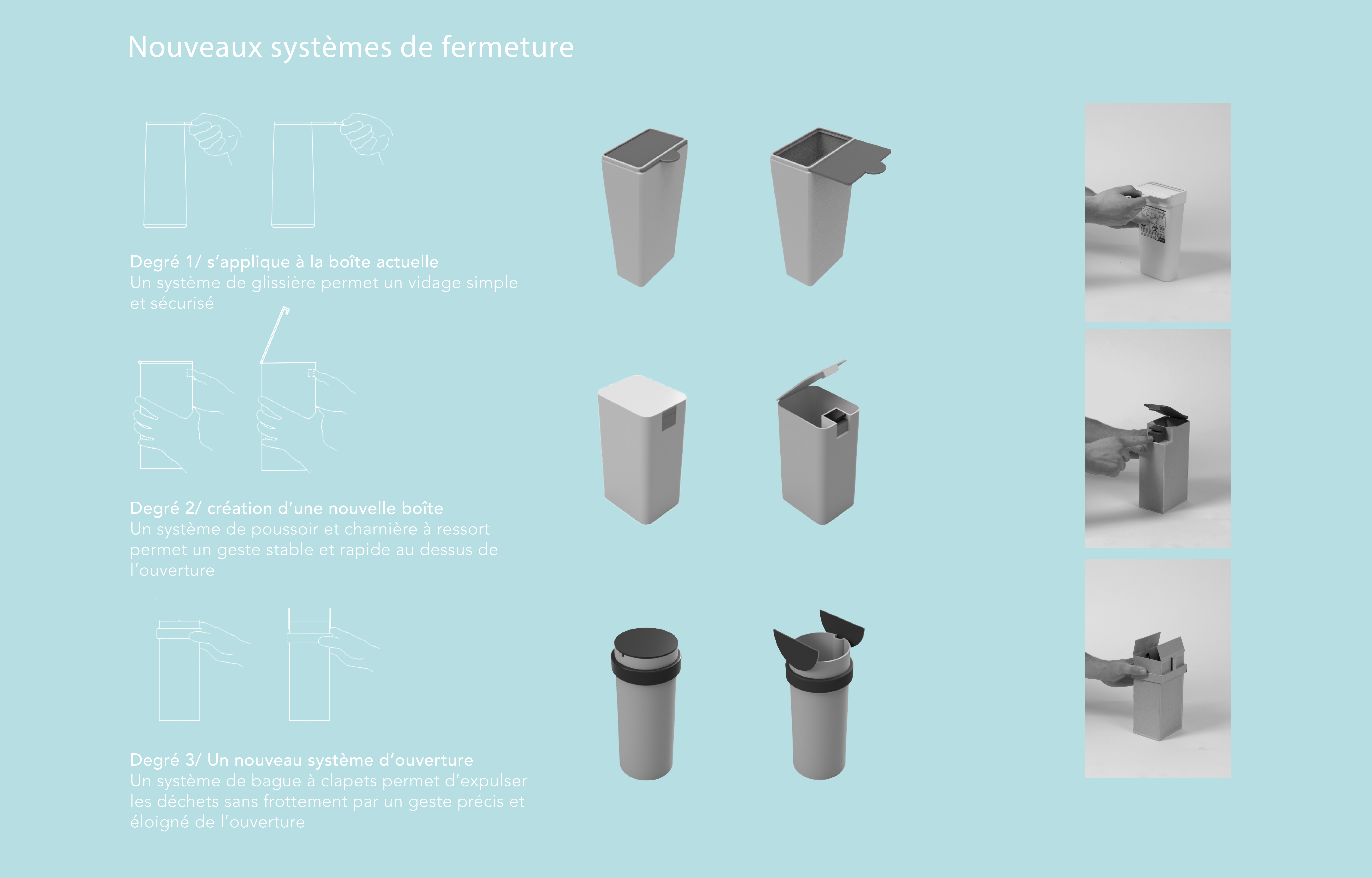 Nouveaux systèmes de fermeture

Degré 1/ s'applique à la boîte actuelle
Un système de glissière permet un vidage simple et sécurisé

Degré 2/ création d'une nouvelle boîte
Un système de poussoir et charnière à ressort permet un geste stable et rapide au dessus de l'ouverture

Degré 3/ Un nouveau système d'ouverture
Un système de bague à clapets permet d'expulser les déchets sans frottement par un geste précis et éloigné de l'ouverture